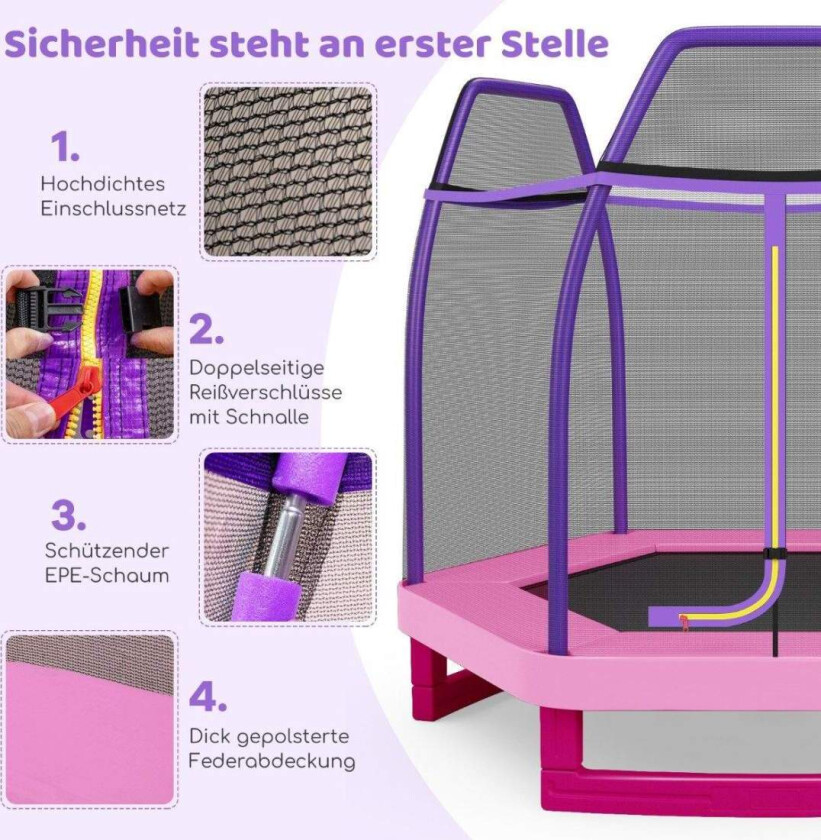 Sicherheit steht an erster Stelle

1.
Hochdichtes Einschlussnetz

2.
Doppelseitige Reißverschlüsse mit Schnalle

3.
Schützender EPE-Schaum

4.
Dick gepolsterte Federabdeckung