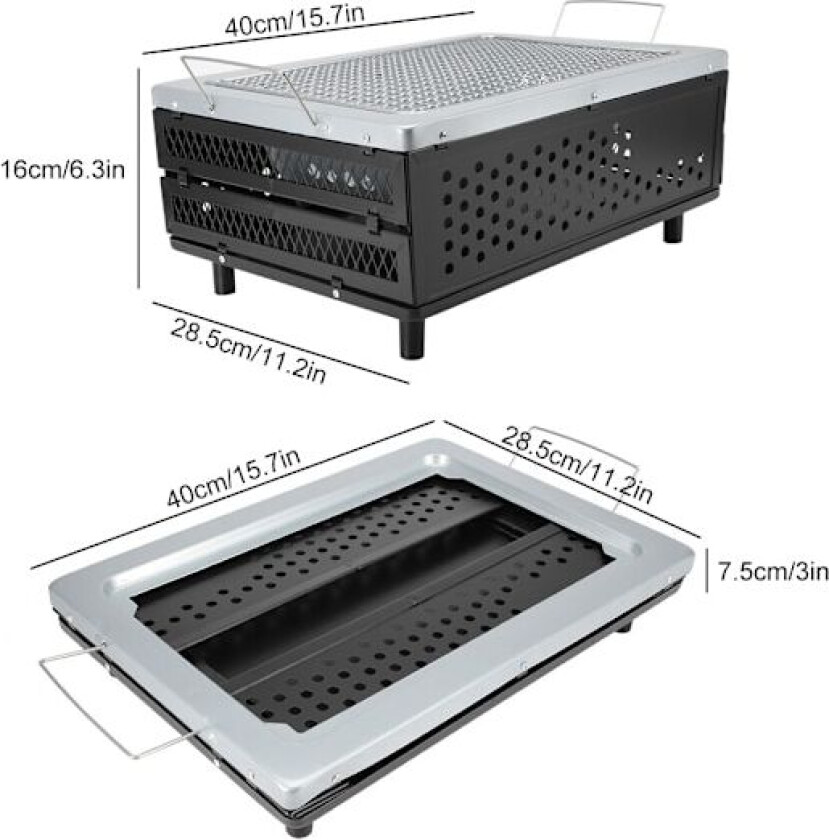 40cm/15.7in

16cm/6.3in

28.5cm/11.2in

40cm/15.7in

28.5cm/11.2in

7.5cm/3in