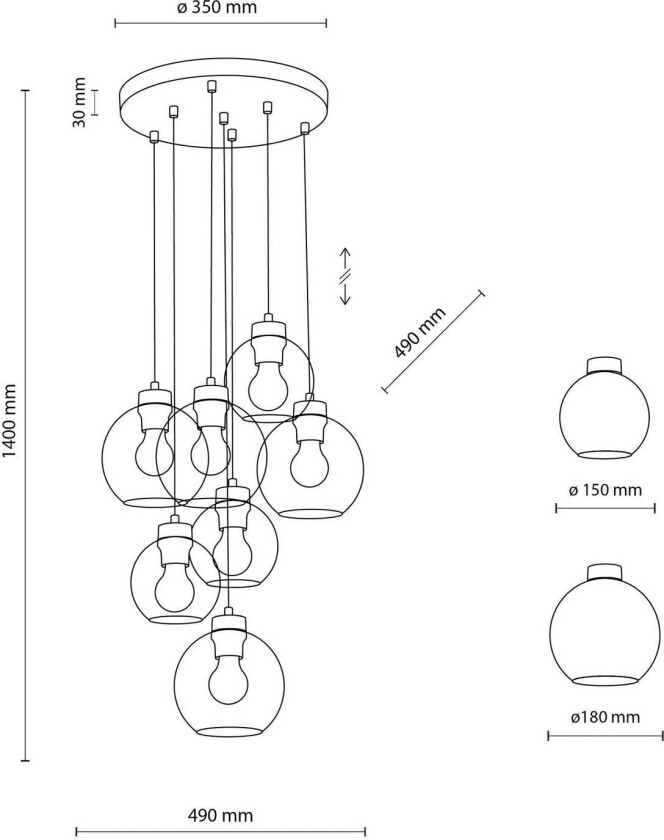 ø 350 mm

30 mm

1400 mm

490 mm

ø 150 mm

ø180 mm

490 mm