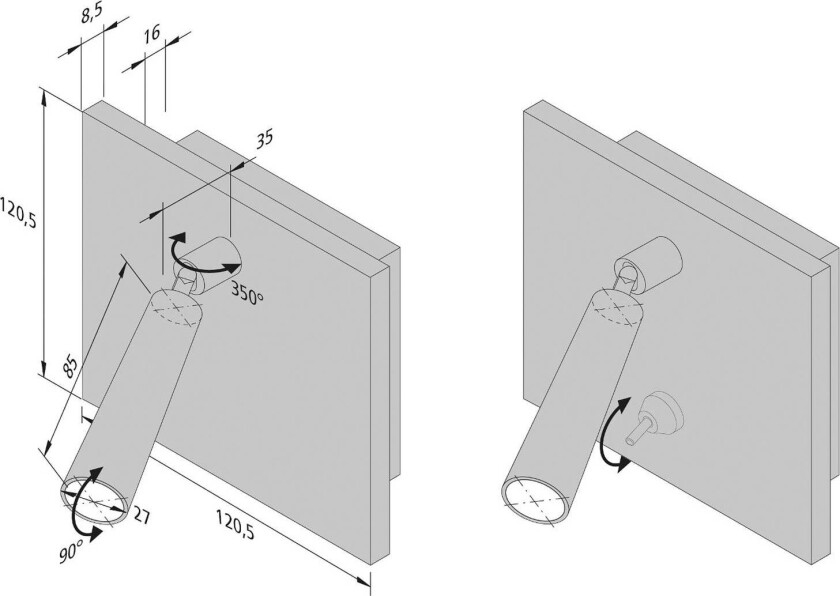 8,5
16
35
120,5
350°
85
27
90°
120,5