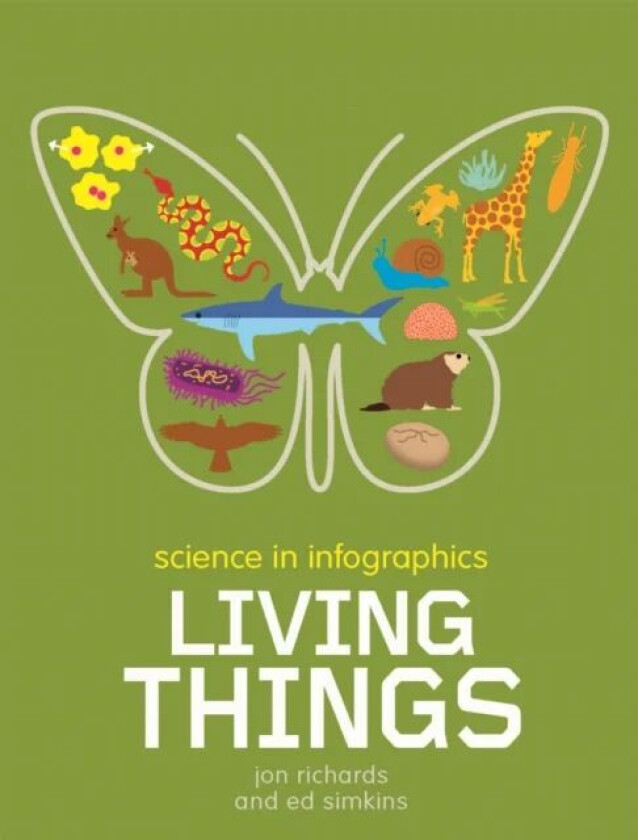 science in infographics
LIVING THINGS
jon richards
and ed simkins