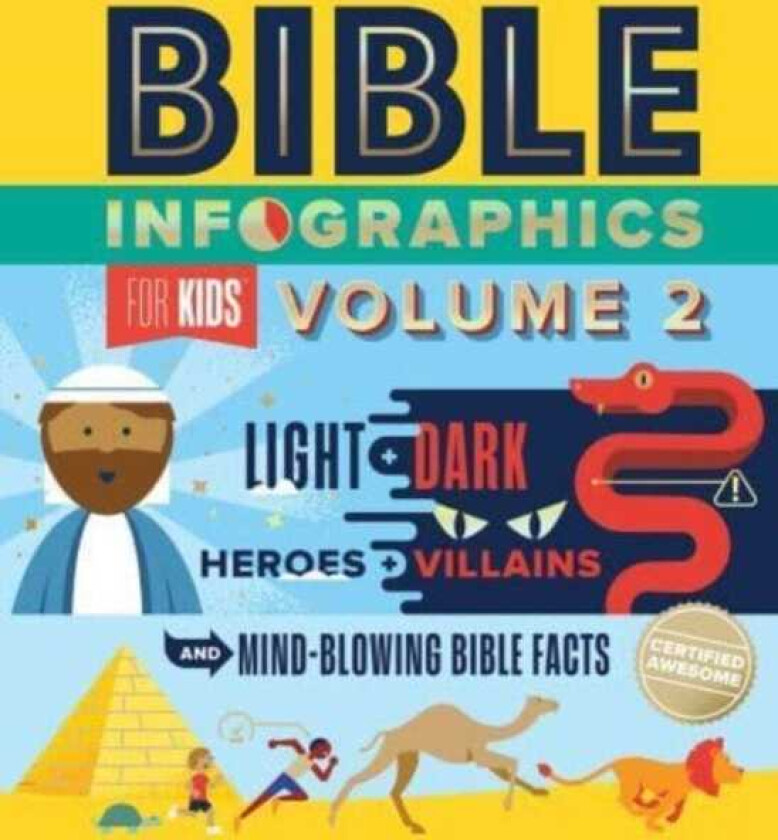 BIBLE
INFOGRAPHICS
FOR KIDS VOLUME 2

LIGHT + DARK
HEROES + VILLAINS
AND MIND-BLOWING BIBLE FACTS

CERTIFIED AWESOME