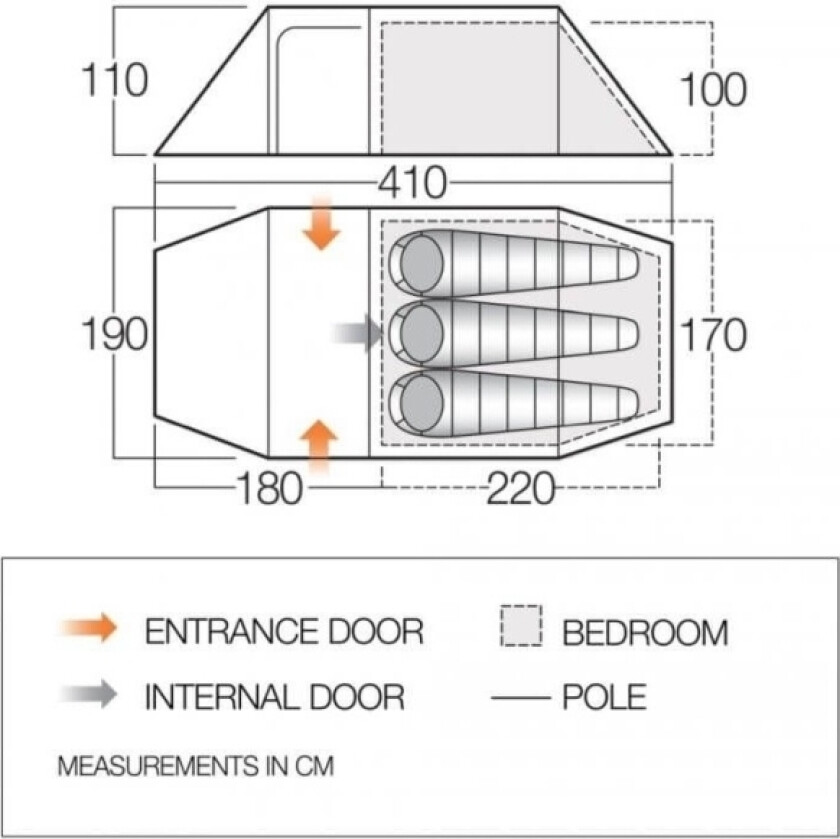 110

100

410

190

170

180

220

ENTRANCE DOOR

BEDROOM

INTERNAL DOOR

POLE

MEASUREMENTS IN CM