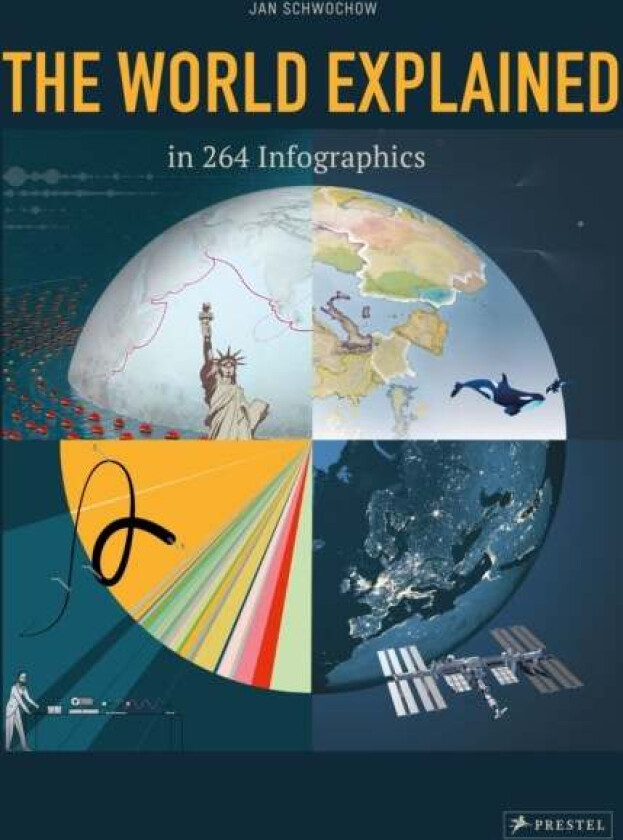 JAN SCHWOCHOW

THE WORLD EXPLAINED

in 264 Infographics

PRESTEL